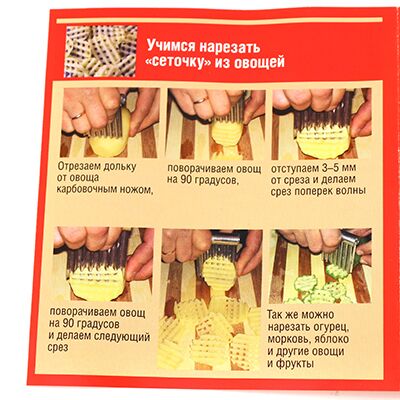 Учимся нарезать «сеточку» из овощей

Отрезаем дольку от овоща карбовочным ножом,

поворачиваем овощ на 90 градусов,

отступаем 3–5 мм от среза и делаем срез поперек волны

поворачиваем овощ на 90 градусов и делаем следующий срез

Так же можно нарезать огурец, морковь, яблоко и другие овощи и фрукты