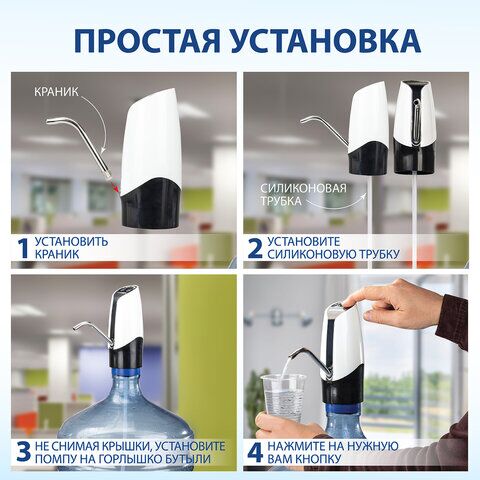 ПРОСТАЯ УСТАНОВКА

КРАНИК

1 УСТАНОВИТЬ КРАНИК

СИЛИКОНОВАЯ ТРУБКА

2 УСТАНОВИТЕ СИЛИКОНОВУЮ ТРУБКУ

3 НЕ СНИМАЯ КРЫШКИ, УСТАНОВИТЕ ПОМПУ НА ГОРЛЫШКО БУТЫЛИ

4 НАЖМИТЕ НА НУЖНУЮ ВАМ КНОПКУ