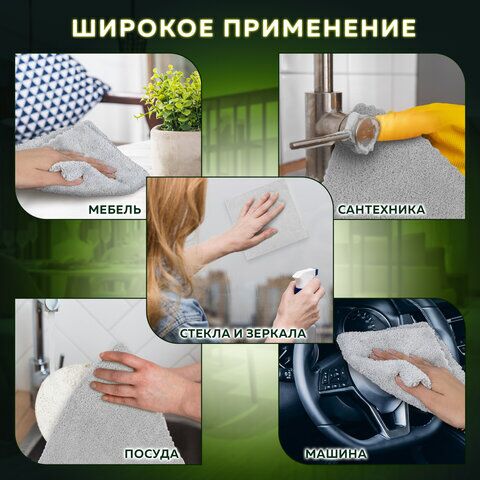 ШИРОКОЕ ПРИМЕНЕНИЕ

МЕБЕЛЬ

САНТЕХНИКА

СТЕКЛА И ЗЕРКАЛА

ПОСУДА

МАШИНА